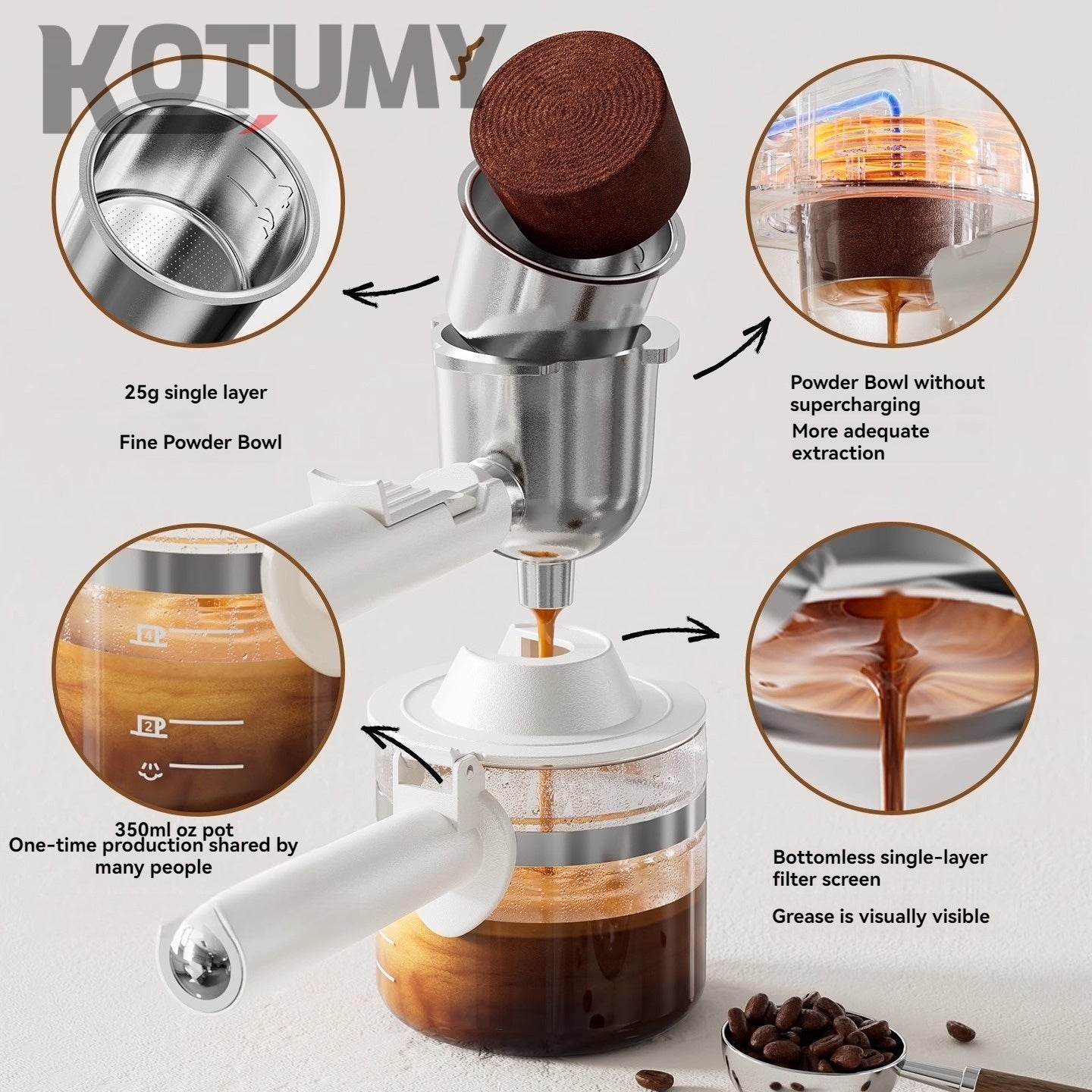 KOTUMY

25g single layer

Fine Powder Bowl

Powder Bowl without supercharging
More adequate extraction

4

2

350ml oz pot
One-time production shared by many people

Bottomless single-layer filter screen

Grease is visually visible