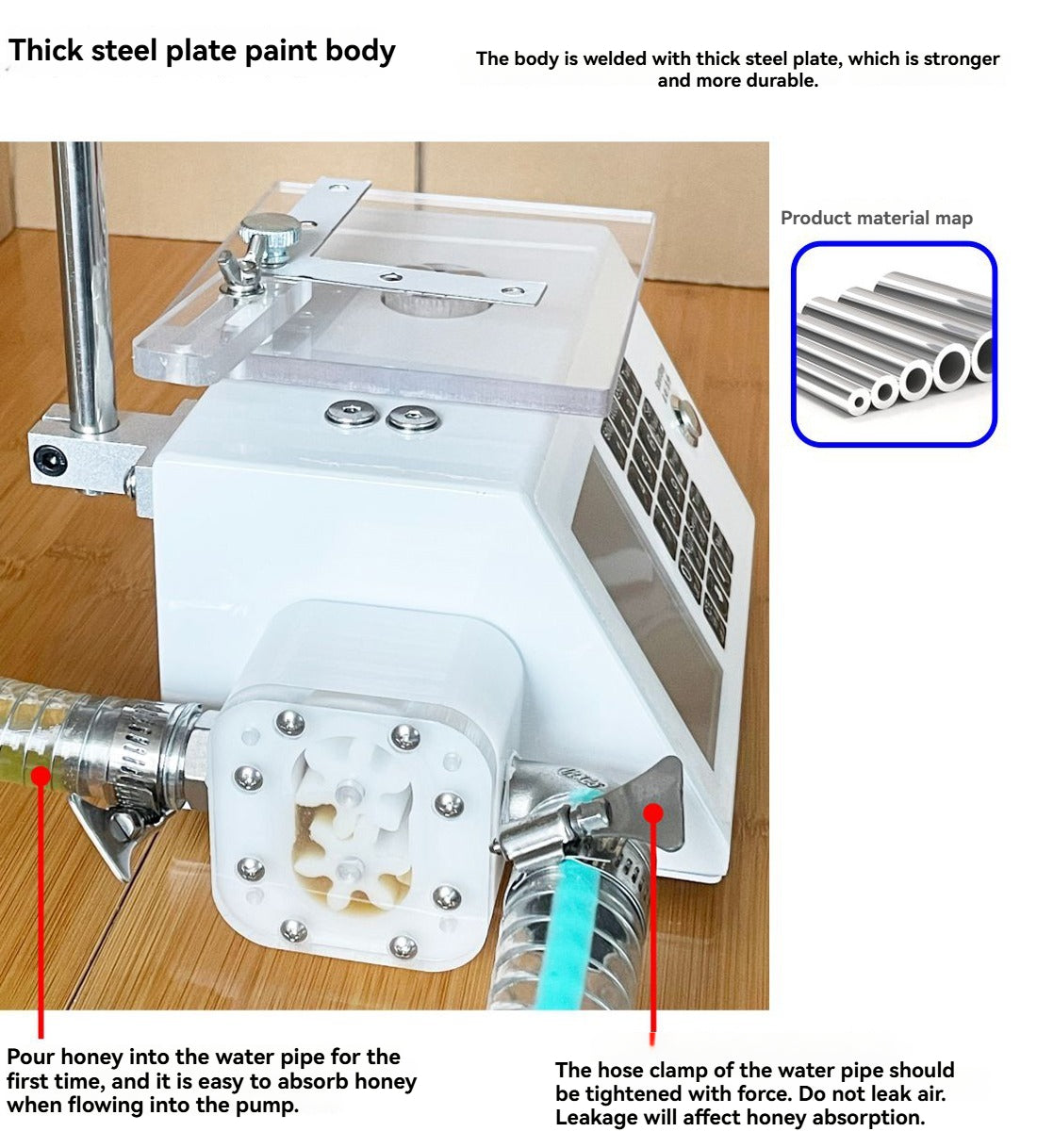 Thick steel plate paint body

The body is welded with thick steel plate, which is stronger and more durable.

Product material map

Pour honey into the water pipe for the first time, and it is easy to absorb honey when flowing into the pump.

The hose clamp of the water pipe should be tightened with force. Do not leak air. Leakage will affect honey absorption.