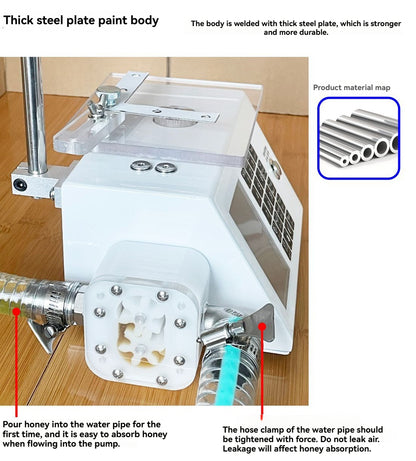 Thick steel plate paint body

The body is welded with thick steel plate, which is stronger and more durable.

Product material map

Pour honey into the water pipe for the first time, and it is easy to absorb honey when flowing into the pump.

The hose clamp of the water pipe should be tightened with force. Do not leak air. Leakage will affect honey absorption.