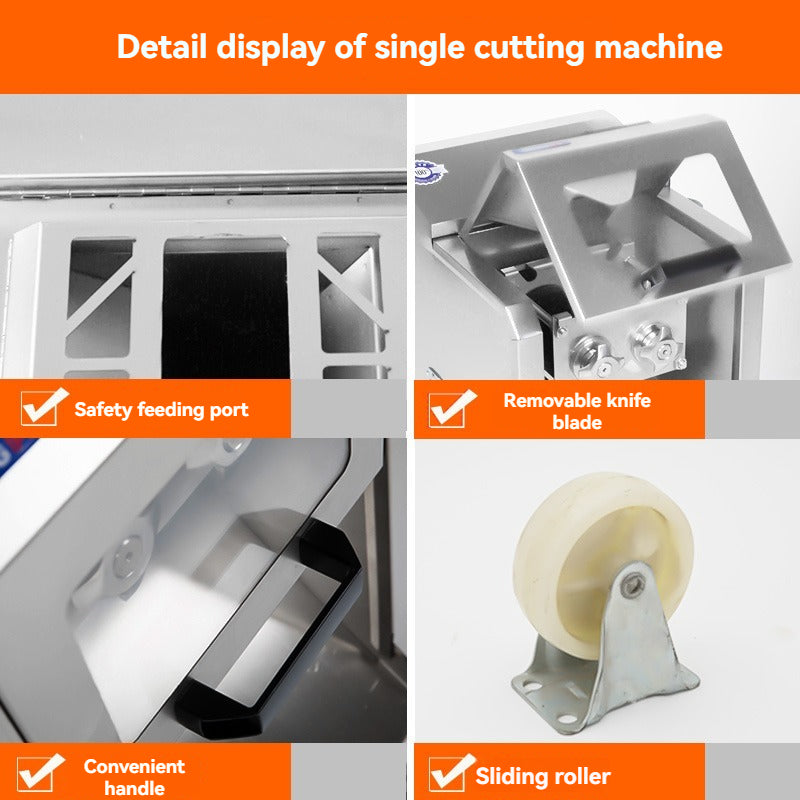 Detail display of single cutting machine

Safety feeding port

Removable knife blade

Convenient handle

Sliding roller