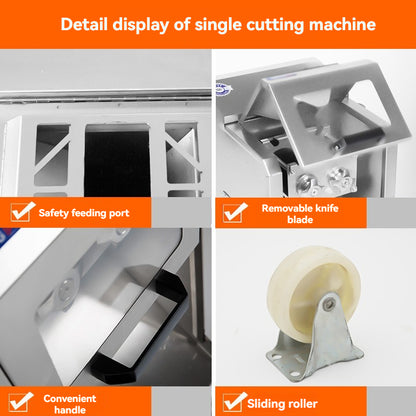 Detail display of single cutting machine

Safety feeding port

Removable knife blade

Convenient handle

Sliding roller