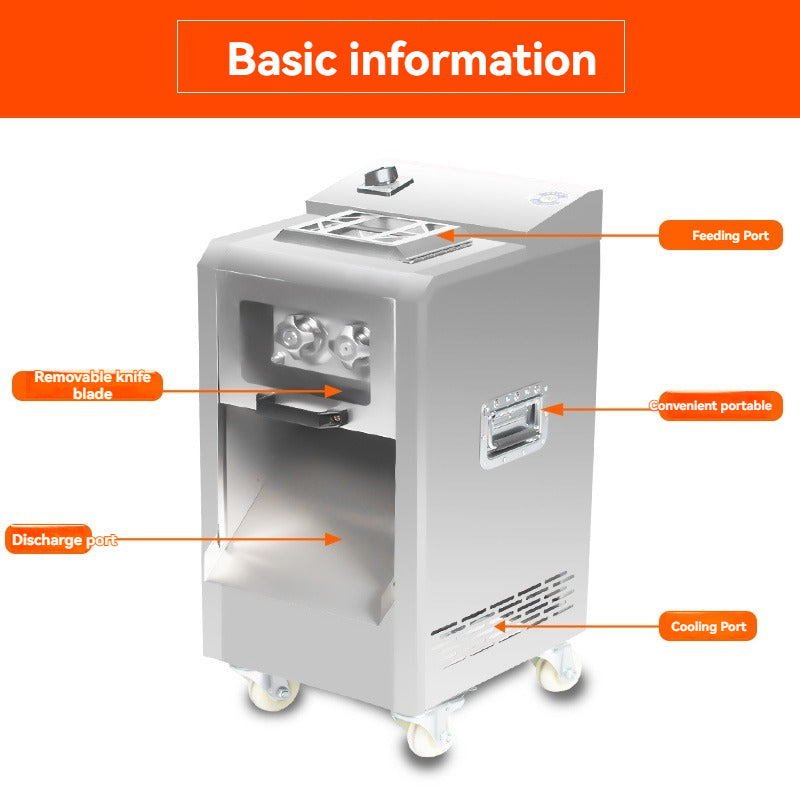 Basic information

Feeding Port

Removable knife blade

Convenient portable

Discharge port

Cooling Port